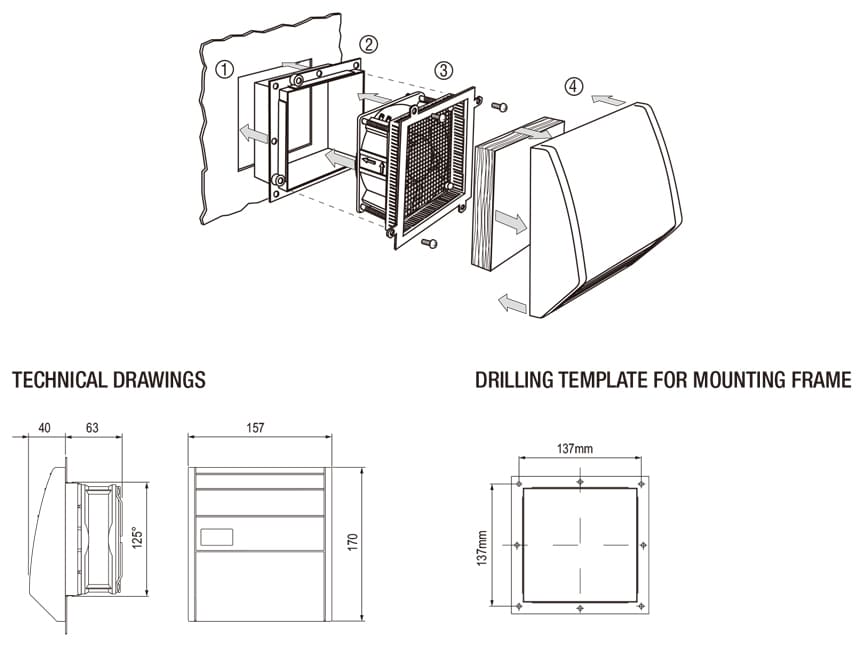 ①
②
③
④

TECHNICAL DRAWINGS

40
63
125°
157
170

DRILLING TEMPLATE FOR MOUNTING FRAME

137mm
137mm